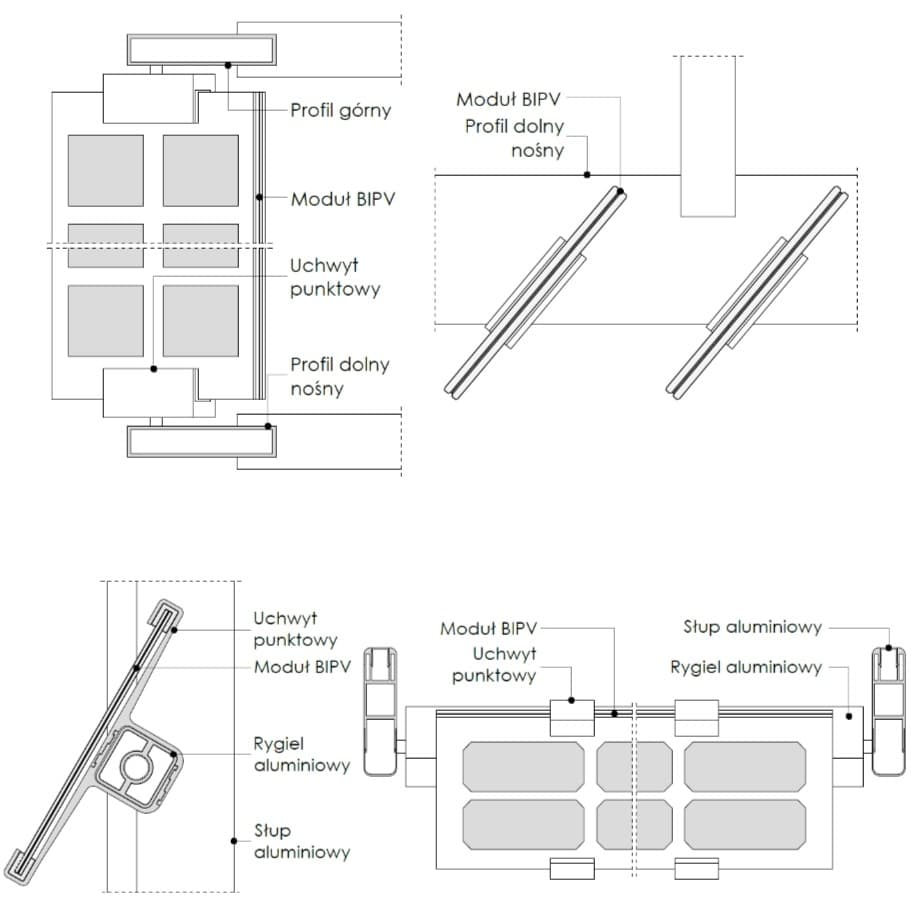 Profil górny

Moduł BIPV

Uchwyt punktowy

Profil dolny nośny

Moduł BIPV

Profil dolny nośny

Uchwyt punktowy

Moduł BIPV

Rygiel aluminiowy

Słup aluminiowy

Moduł BIPV

Uchwyt punktowy

Słup aluminiowy

Rygiel aluminiowy